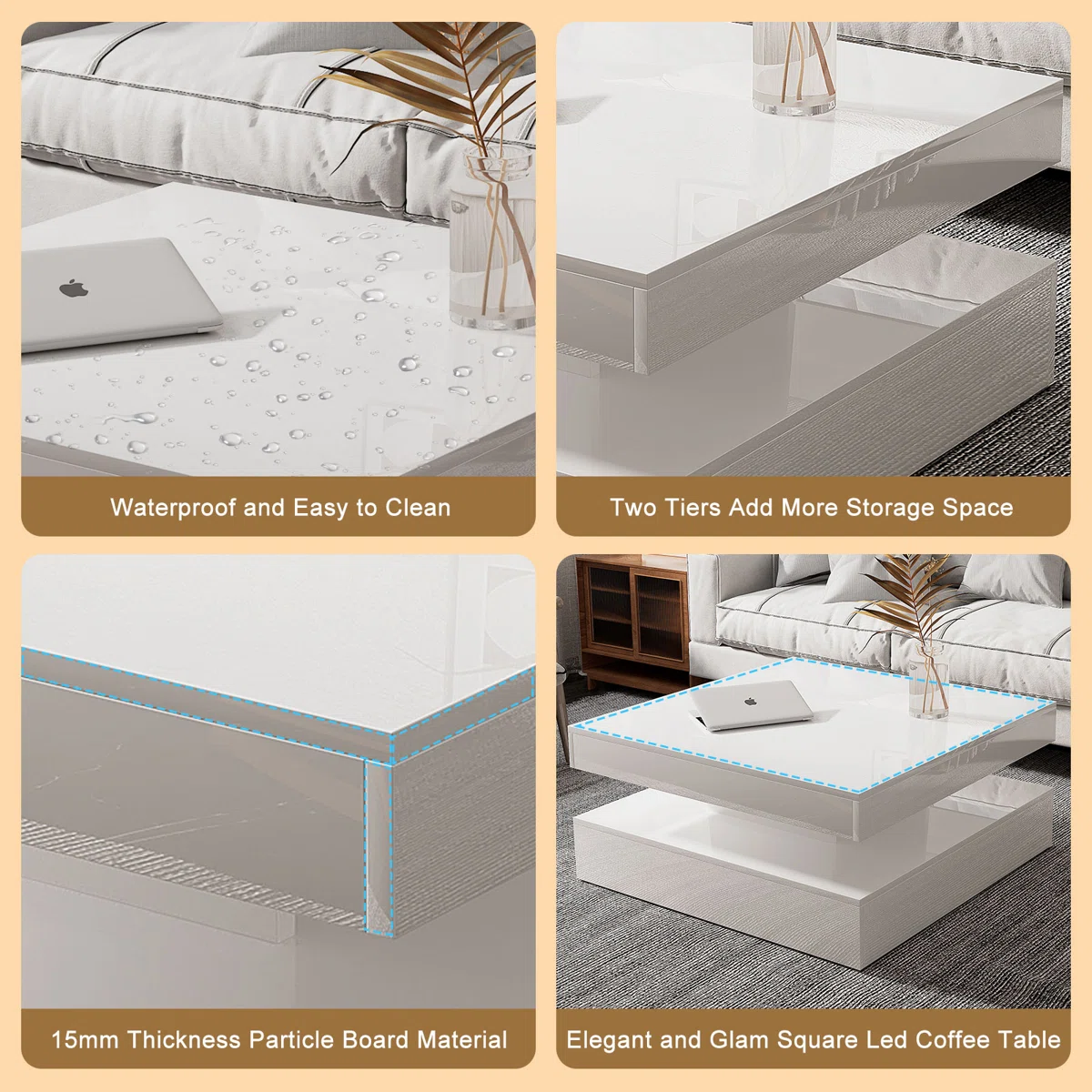 Waterproof and Easy to Clean

Two Tiers Add More Storage Space

15mm Thickness Particle Board Material

Elegant and Glam Square Led Coffee Table